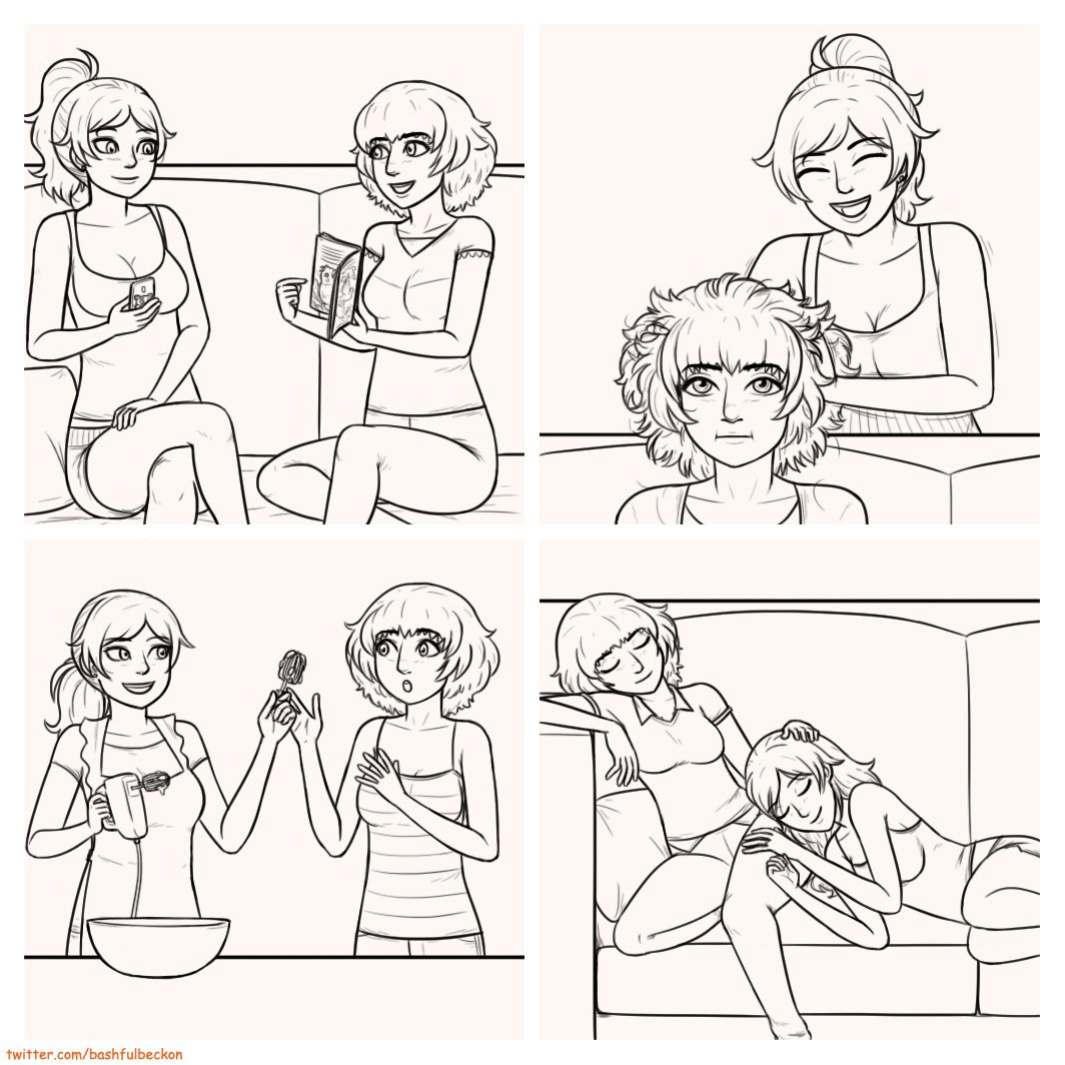 twitter.com/bashfulbeckon